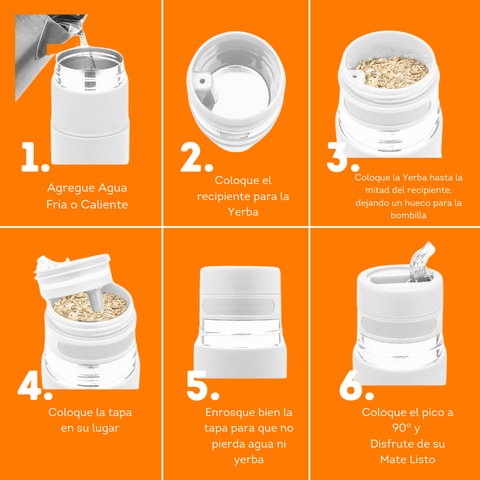 1.

Agregue Agua Fria o Caliente

2.

Coloque el recipiente para la Yerba

3.

Coloque la Yerba hasta la mitad del recipiente, dejando un hueco para la bombilla

4.

Coloque la tapa en su lugar

5.

Enrosque bien la tapa para que no pierda agua ni yerba

6.

Coloque el pico a 90° y Disfrute de su Mate Listo